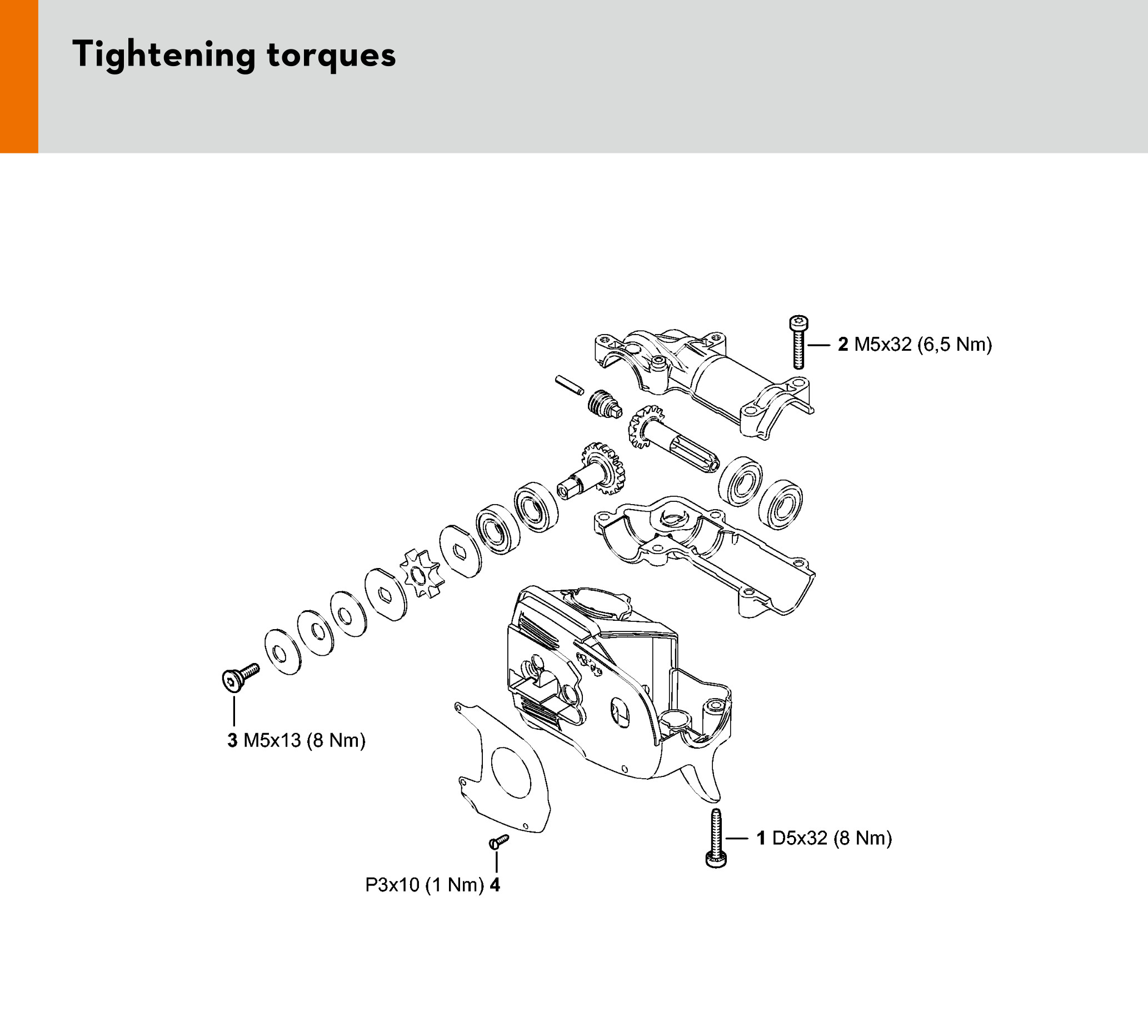 Tightening torques

2 M5x32 (6,5 Nm)

3 M5x13 (8 Nm)

1 D5x32 (8 Nm)

P3x10 (1 Nm) 4